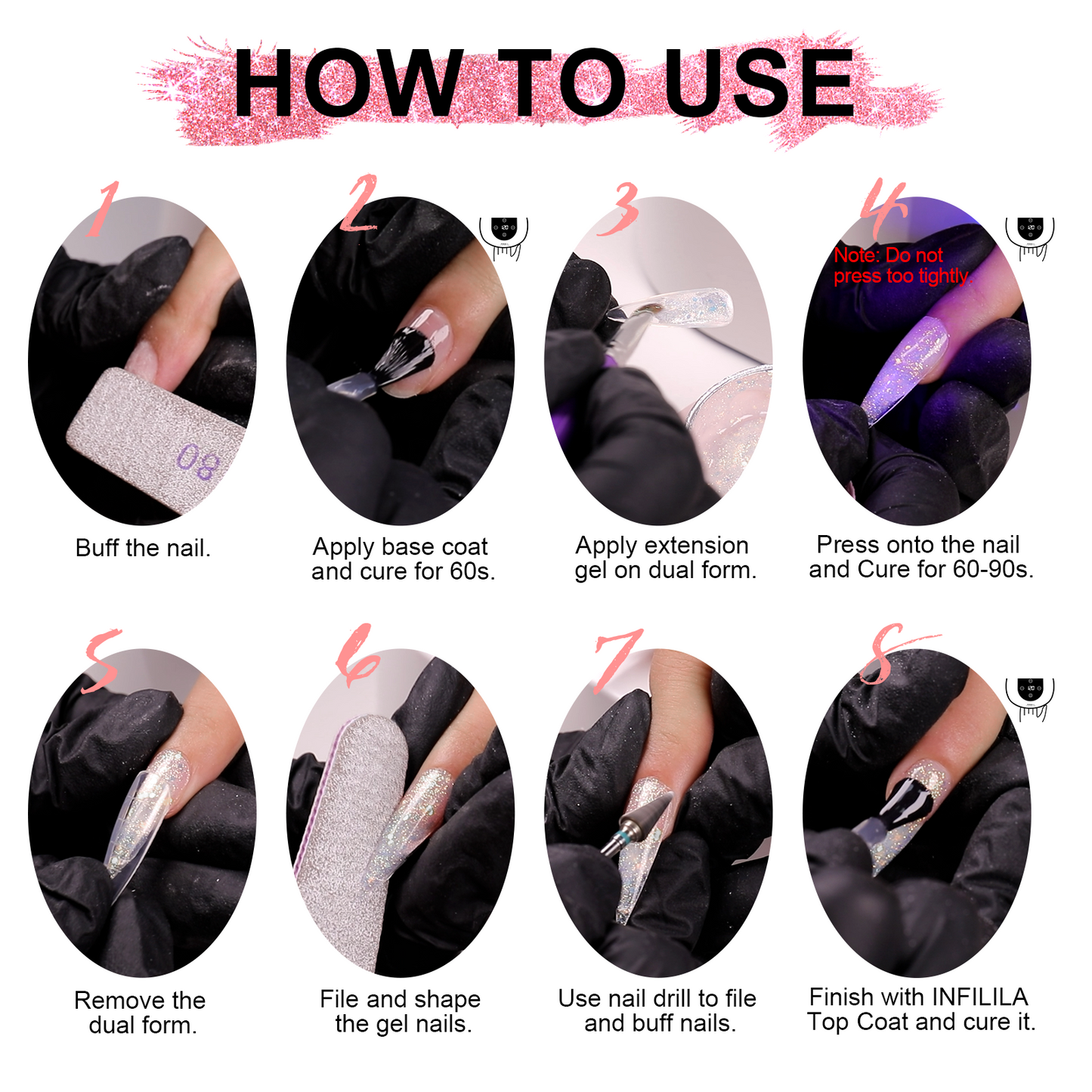 HOW TO USE

1

08

Buff the nail.

2

Apply base coat and cure for 60s.

3

Apply extension gel on dual form.

4

Note: Do not press too tightly

Press onto the nail and Cure for 60-90s.

5

Remove the dual form.

6

File and shape the gel nails.

7

Use nail drill to file and buff nails.

8

Finish with INFILILA Top Coat and cure it.