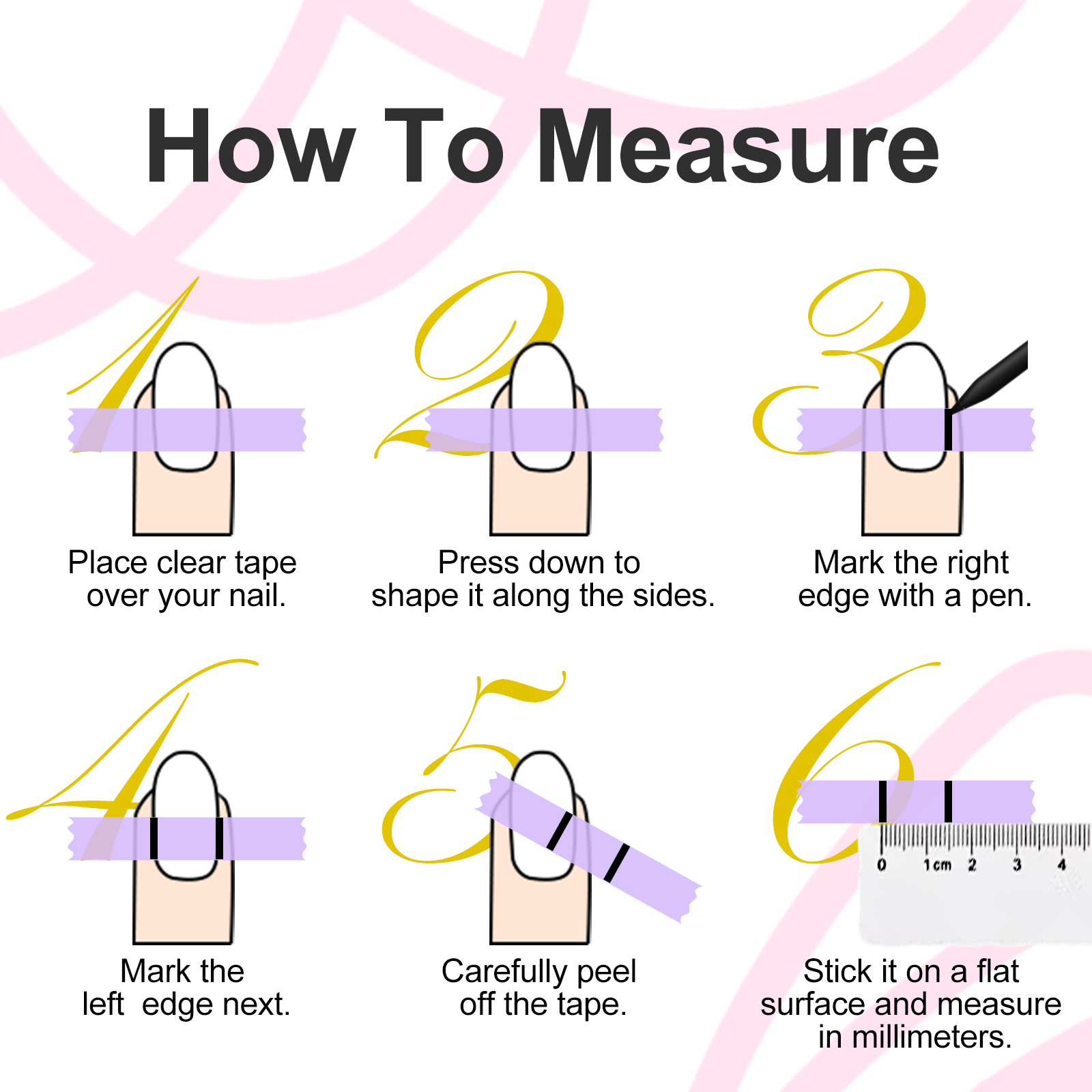 How To Measure

1

Place clear tape over your nail.

2

Press down to shape it along the sides.

3

Mark the right edge with a pen.

4

Mark the left edge next.

5

Carefully peel off the tape.

6

0 1cm 2 3 4

Stick it on a flat surface and measure in millimeters.