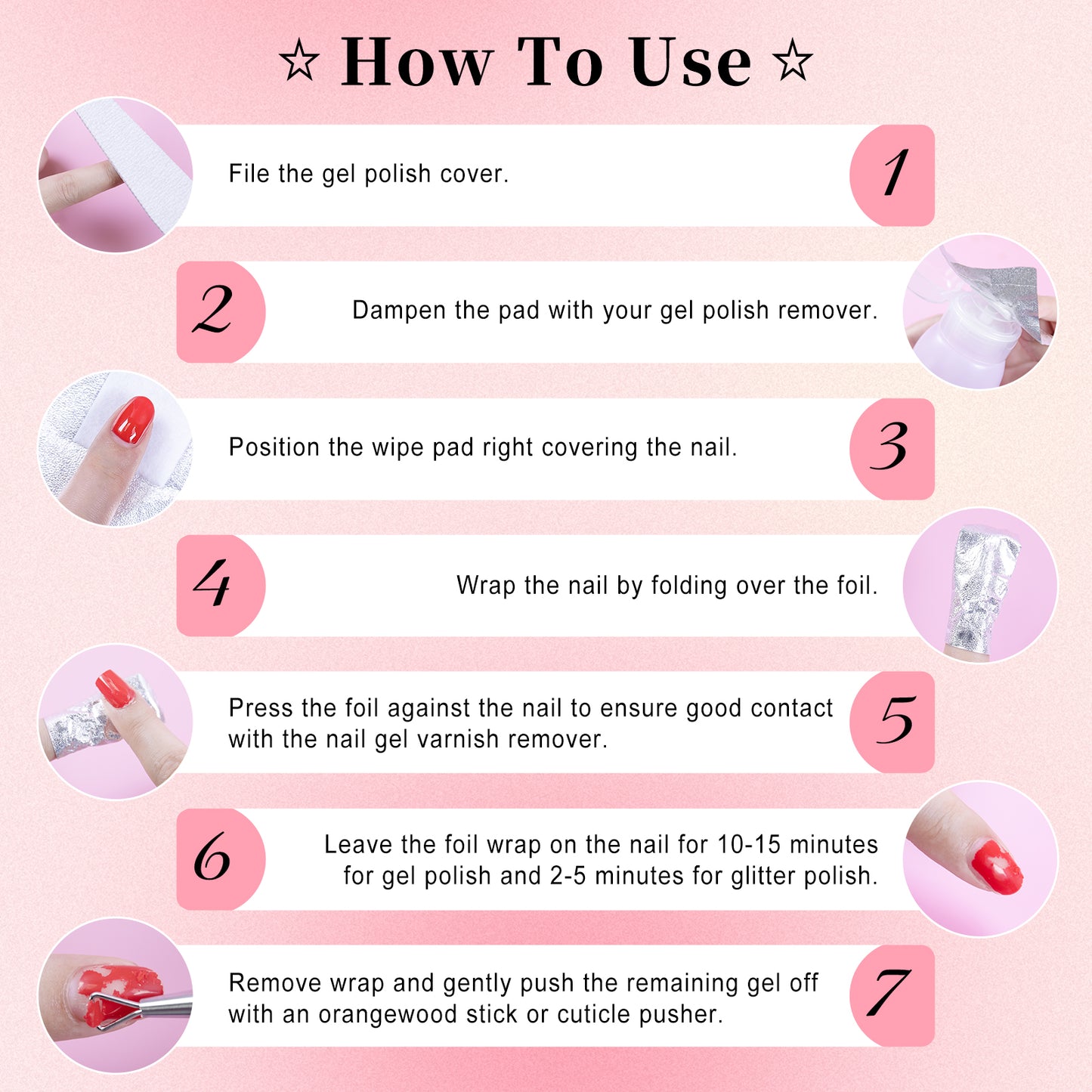 ☆ How To Use ☆

File the gel polish cover.

1

2

Dampen the pad with your gel polish remover.

Position the wipe pad right covering the nail.

3

4

Wrap the nail by folding over the foil.

Press the foil against the nail to ensure good contact with the nail gel varnish remover.

5

6

Leave the foil wrap on the nail for 10-15 minutes for gel polish and 2-5 minutes for glitter polish.

Remove wrap and gently push the remaining gel off with an orangewood stick or cuticle pusher.

7