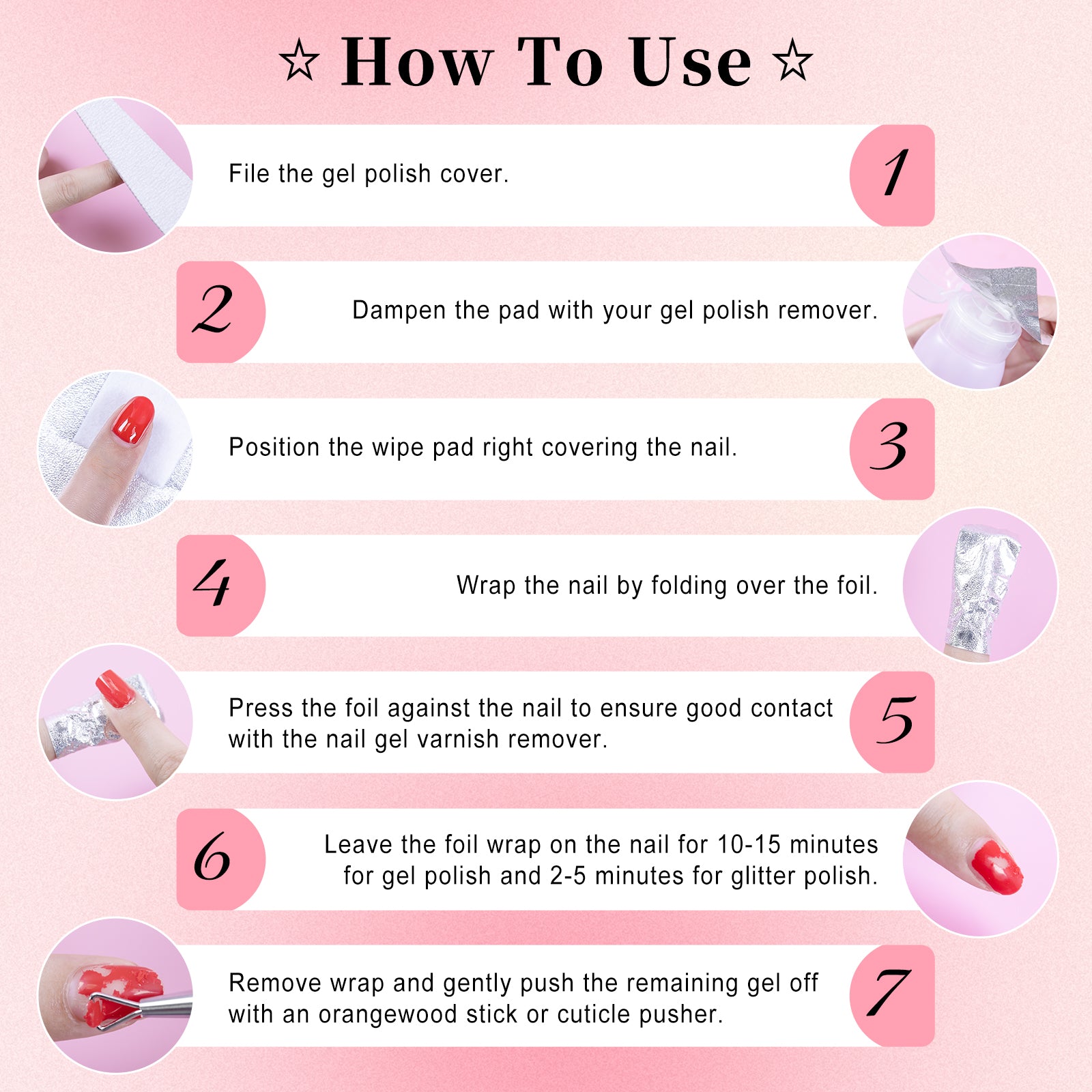 ☆ How To Use ☆

File the gel polish cover.
1

2
Dampen the pad with your gel polish remover.

Position the wipe pad right covering the nail.
3

4
Wrap the nail by folding over the foil.

Press the foil against the nail to ensure good contact with the nail gel varnish remover.
5

6
Leave the foil wrap on the nail for 10-15 minutes for gel polish and 2-5 minutes for glitter polish.

Remove wrap and gently push the remaining gel off with an orangewood stick or cuticle pusher.
7