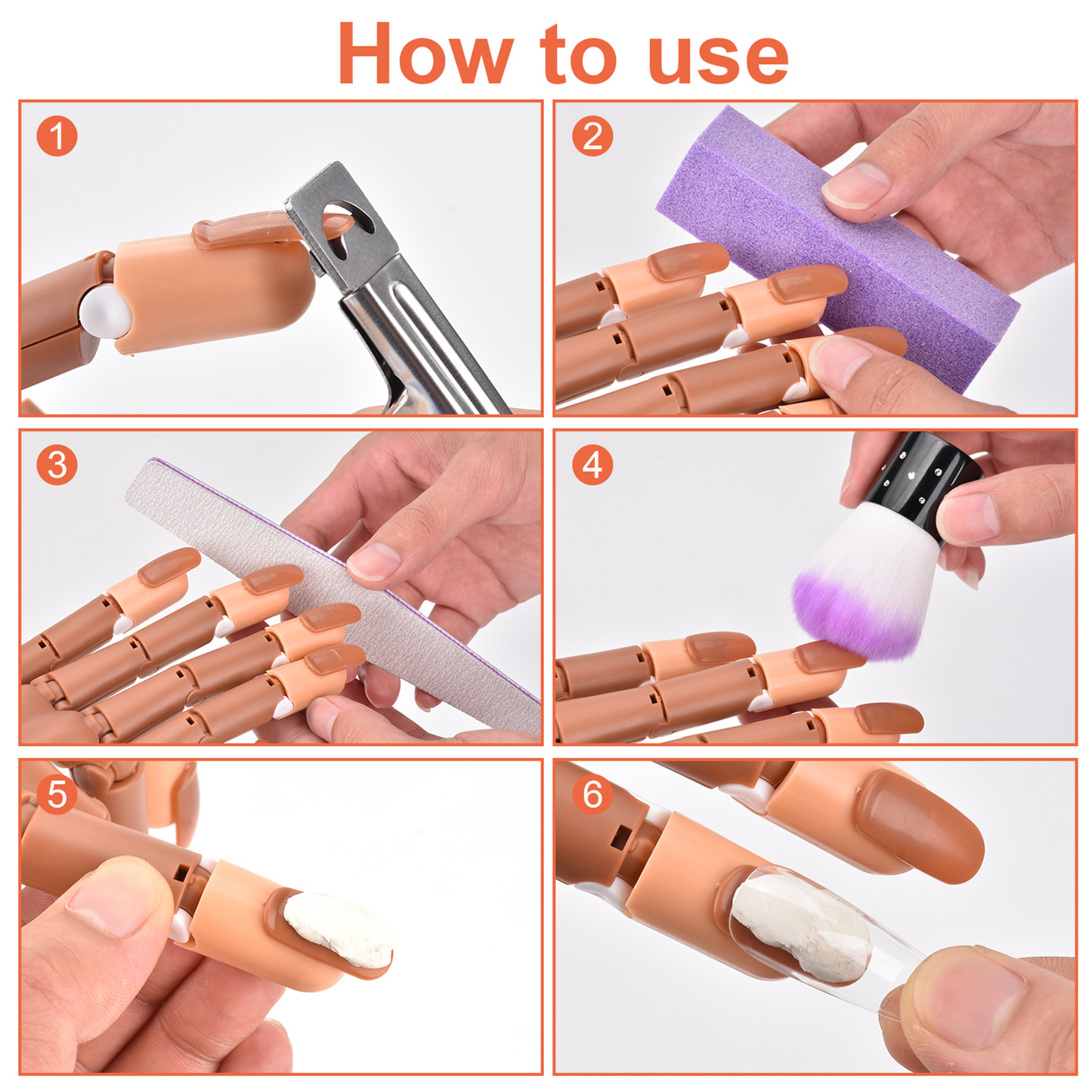 How to use

1

2

3

4

5

6