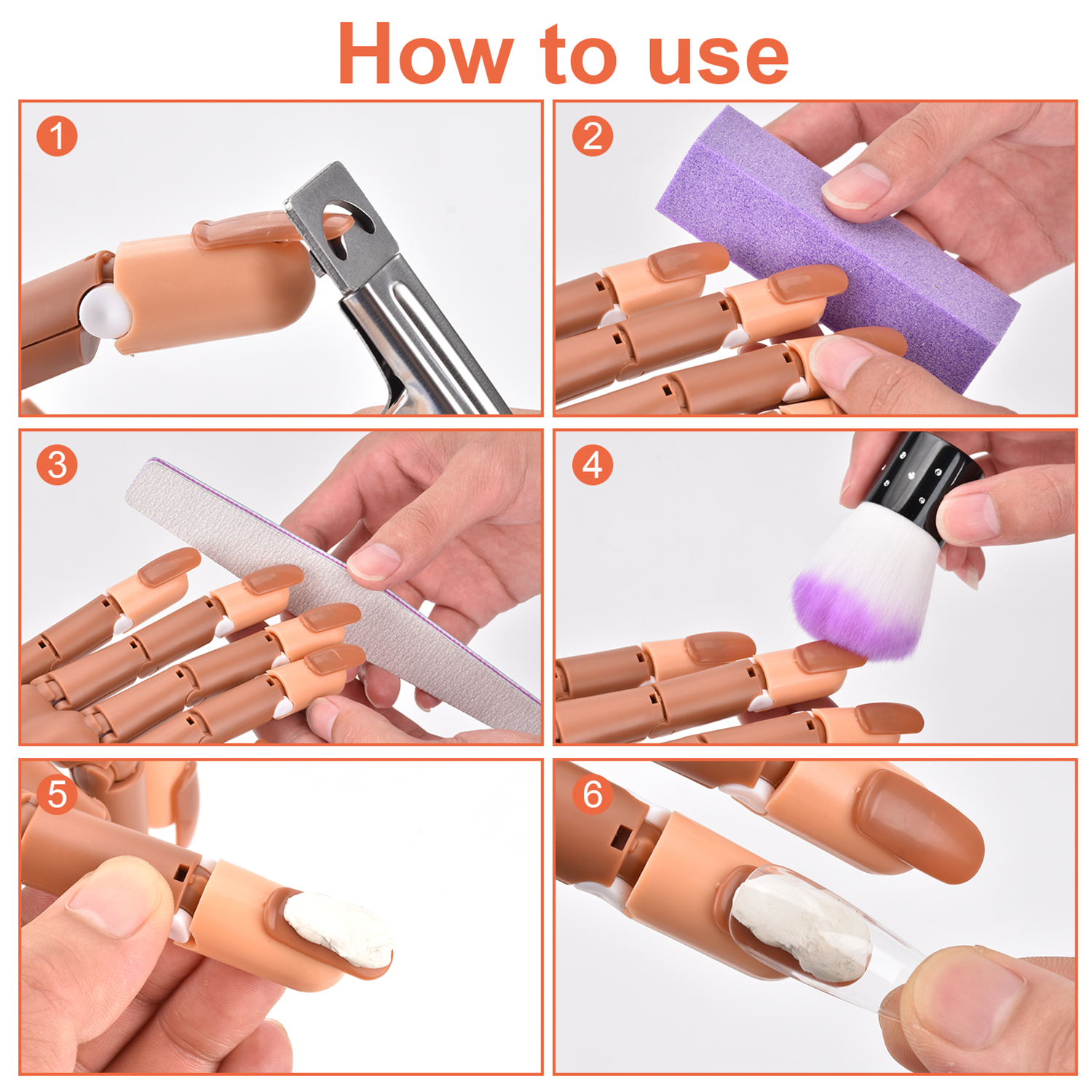 How to use

1

2

3

4

5

6