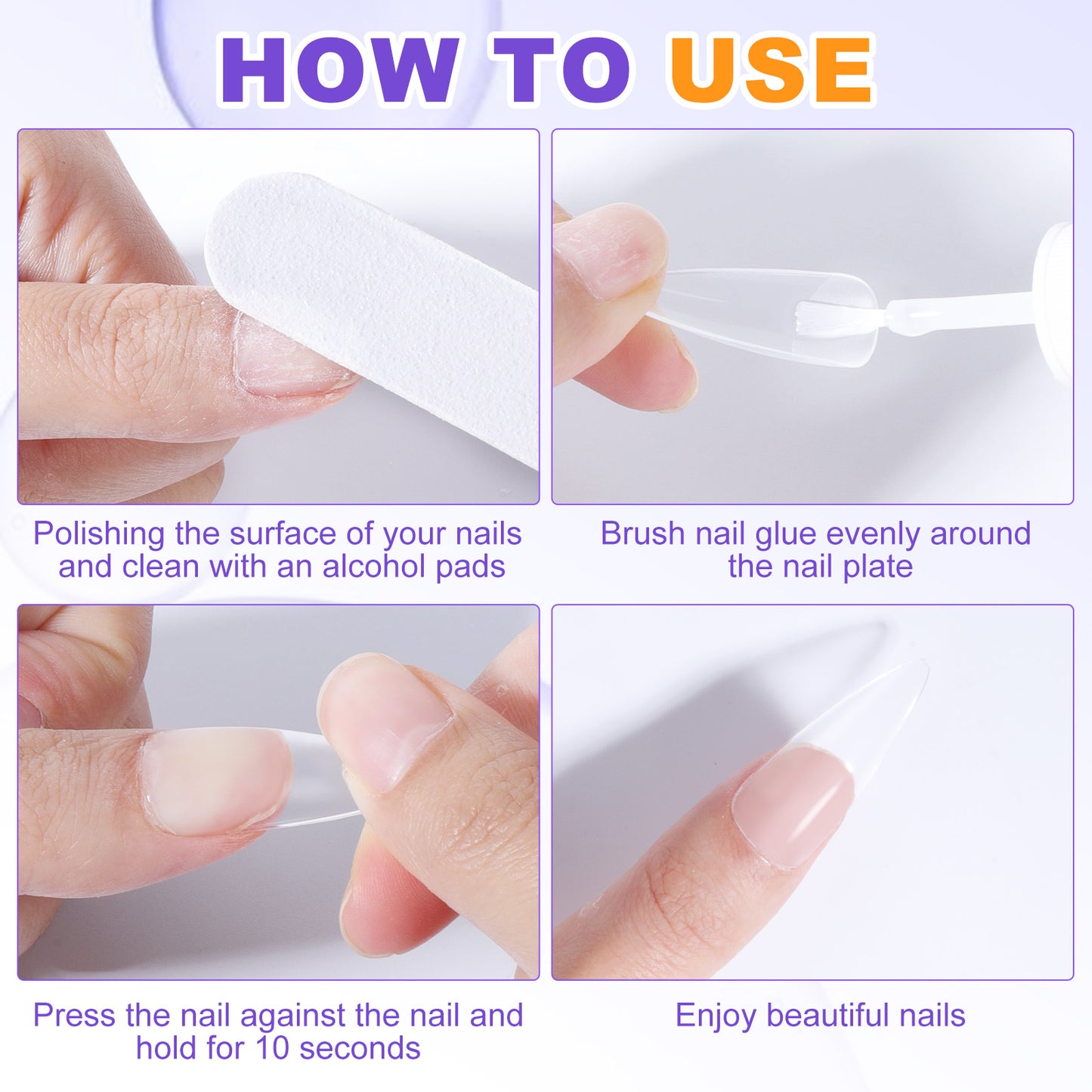 HOW TO USE

Polishing the surface of your nails and clean with an alcohol pads

Brush nail glue evenly around the nail plate

Press the nail against the nail and hold for 10 seconds

Enjoy beautiful nails