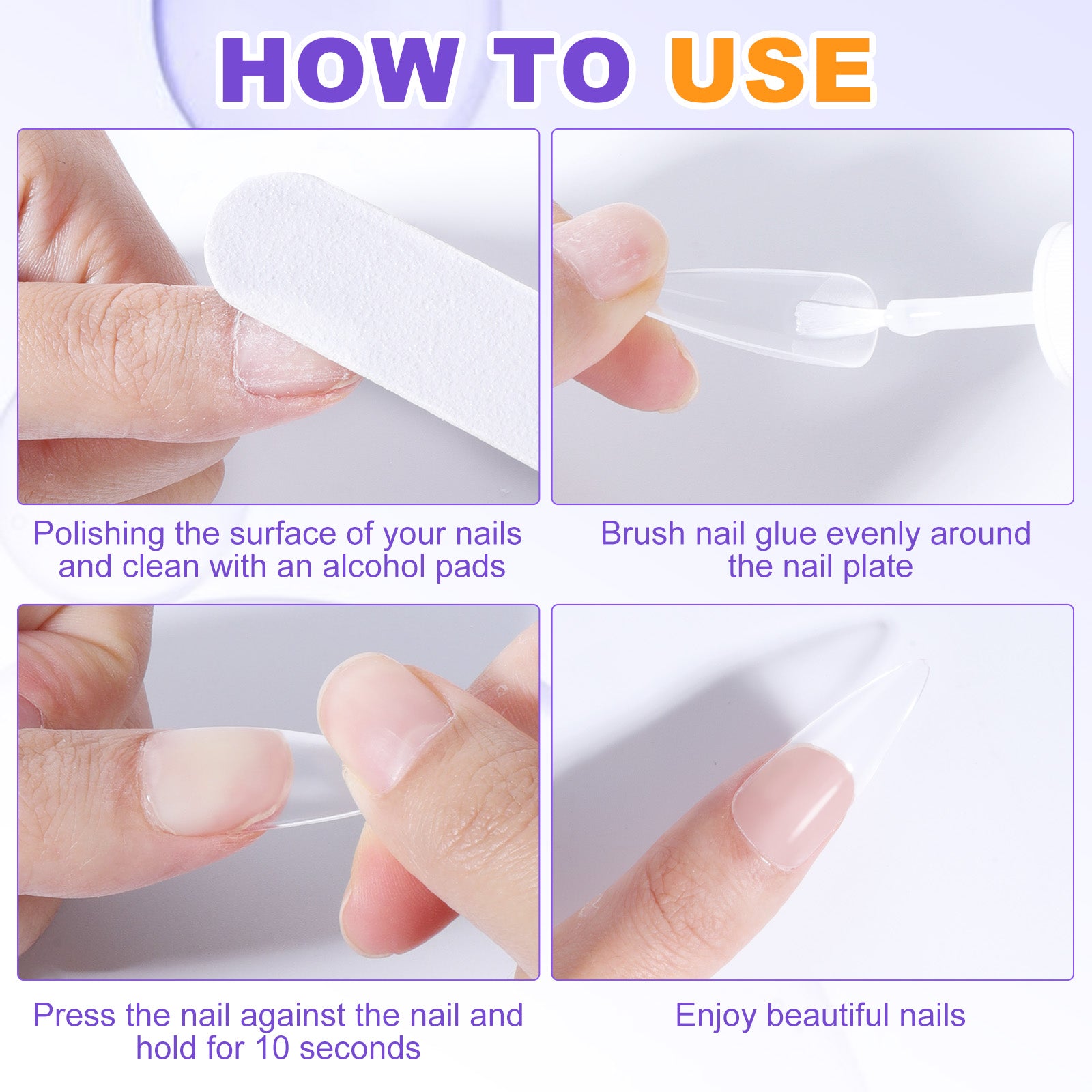 HOW TO USE

Polishing the surface of your nails and clean with an alcohol pads

Brush nail glue evenly around the nail plate

Press the nail against the nail and hold for 10 seconds

Enjoy beautiful nails