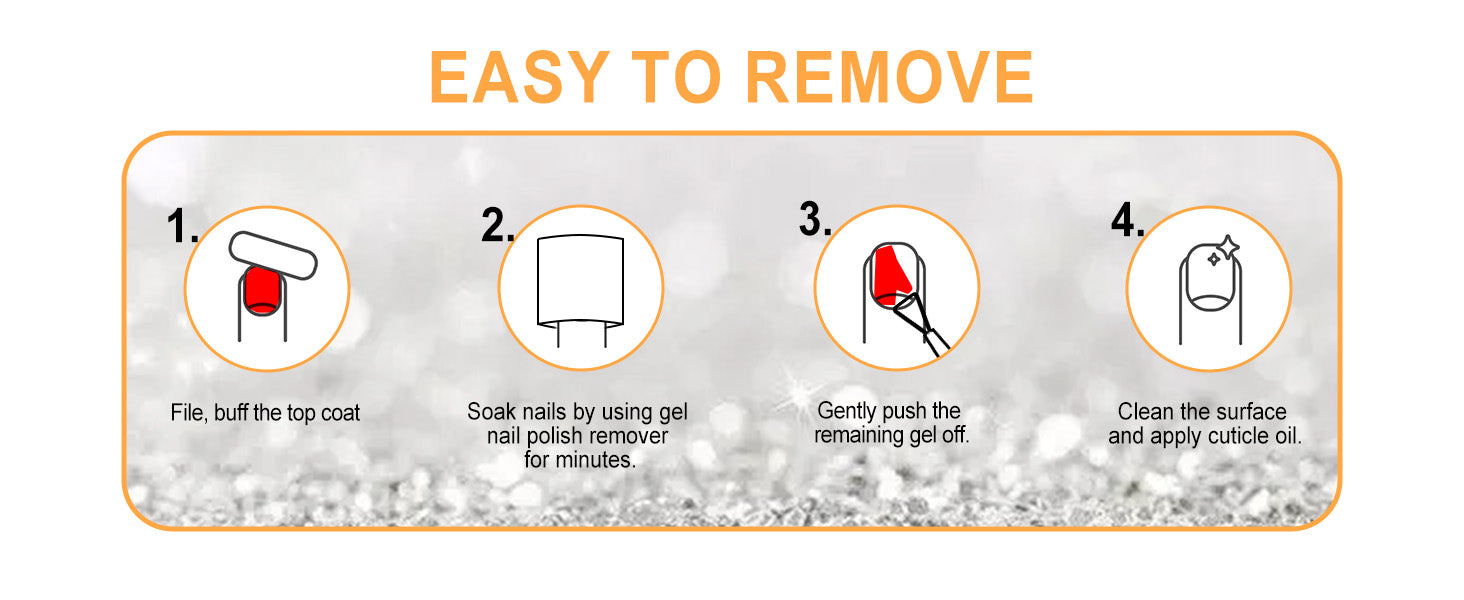 EASY TO REMOVE

1.

File, buff the top coat

2.

Soak nails by using gel nail polish remover for minutes.

3.

Gently push the remaining gel off.

4.

Clean the surface and apply cuticle oil.